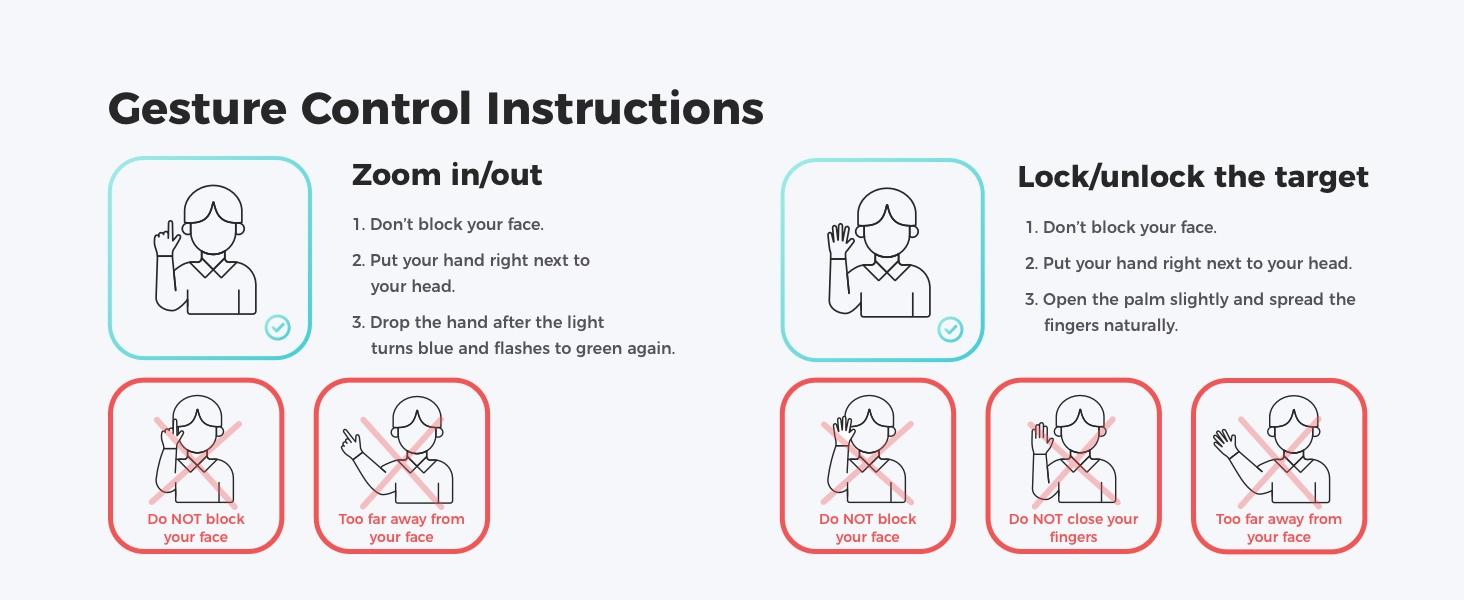 Gesture Control Instructions

Zoom in/out

1. Don't block your face.
2. Put your hand right next to your head.
3. Drop the hand after the light turns blue and flashes to green again.

Do NOT block your face

Too far away from your face

Lock/unlock the target

1. Don't block your face.
2. Put your hand right next to your head.
3. Open the palm slightly and spread the fingers naturally.

Do NOT block your face

Do NOT close your fingers

Too far away from your face